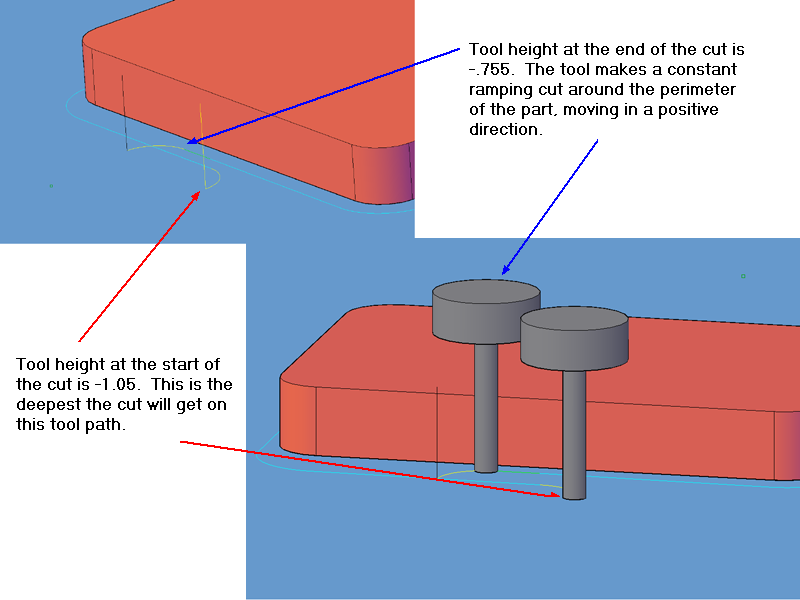 Tool height at the end of the cut is -.755. The tool makes a constant ramping cut around the perimeter of the part, moving in a positive direction.

Tool height at the start of the cut is -1.05. This is the deepest the cut will get on this tool path.